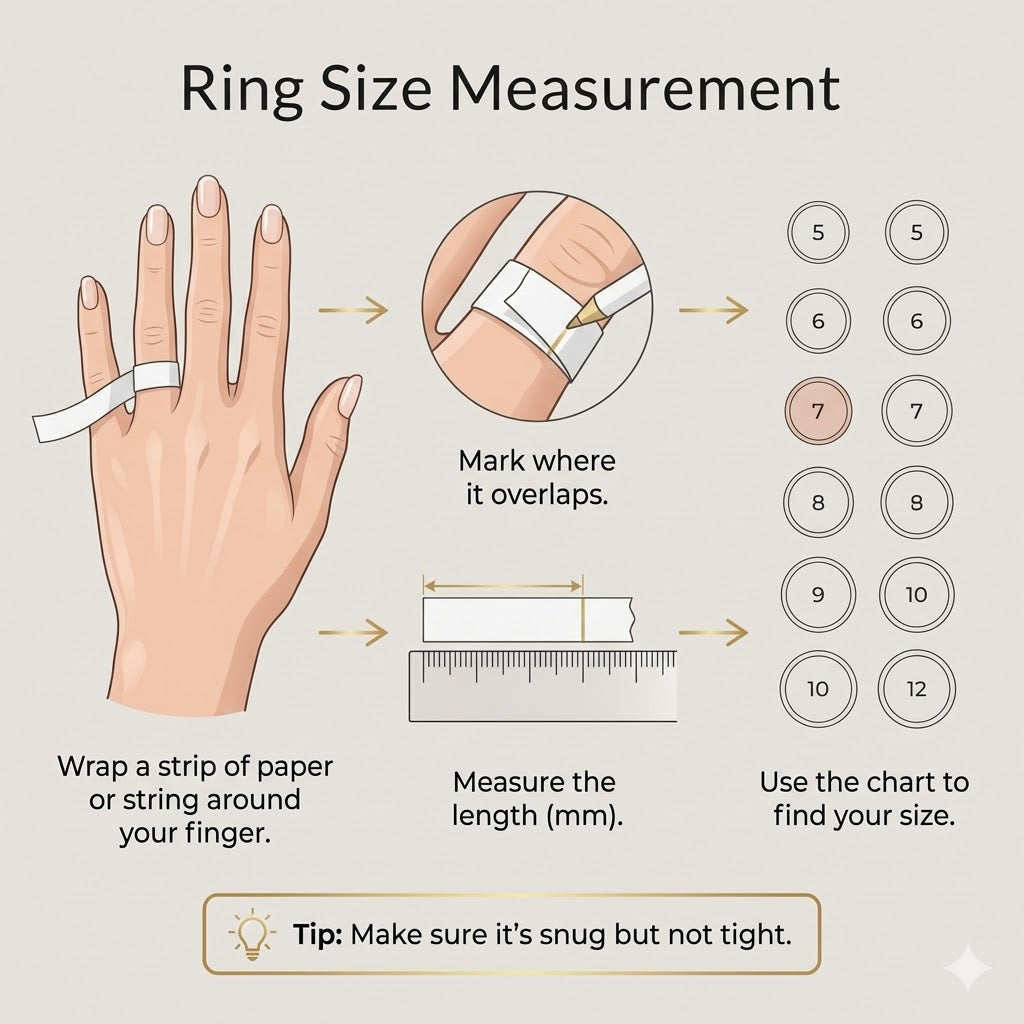 Ring Size Measurement

Mark where it overlaps.

5 5
6 6
7 7
8 8
9 10
10 12

Wrap a strip of paper or string around your finger.

Measure the length (mm).

Use the chart to find your size.

Tip: Make sure it's snug but not tight.